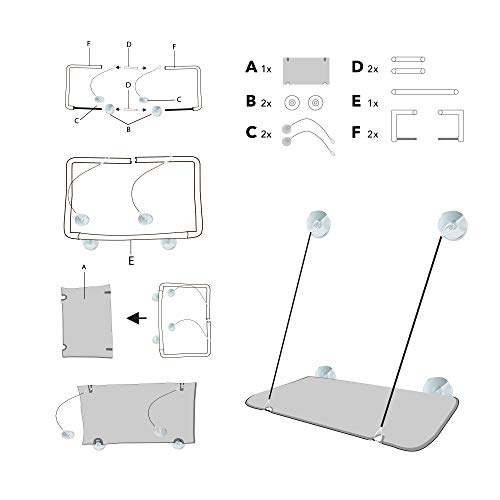 F
D
F
D
C
C
B

A 1x
B 2x
C 2x
D 2x
E 1x
F 2x

E

A