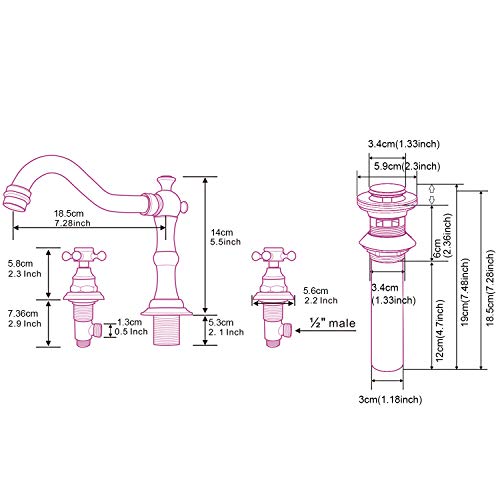 18.5cm
7.28inch

14cm
5.5inch

5.8cm
2.3 Inch

7.36cm
2.9 Inch

1.3cm
0.5 Inch

5.3cm
2. 1 Inch

5.6cm
2.2 Inch

½" male

3.4cm(1.33inch)

5.9cm(2.3inch)

6cm
(2.36inch)

3.4cm
(1.33inch)

12cm(4.7inch)

19cm(7.48inch)

18.5cm(7.28inch)

3cm(1.18inch)