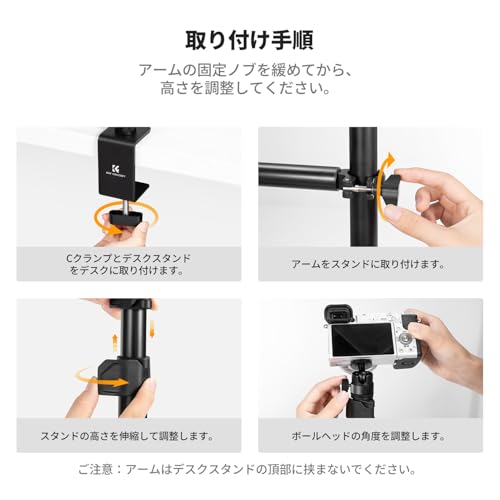 取り付け手順

アームの固定ノブを緩めてから、高さを調整してください。

K&F CONCEPT

Cクランプとデスクスタンドをデスクに取り付けます。

アームをスタンドに取り付けます。

スタンドの高さを伸縮して調整します。

ボールヘッドの角度を調整します。

ご注意：アームはデスクスタンドの頂部に挟まないでください。