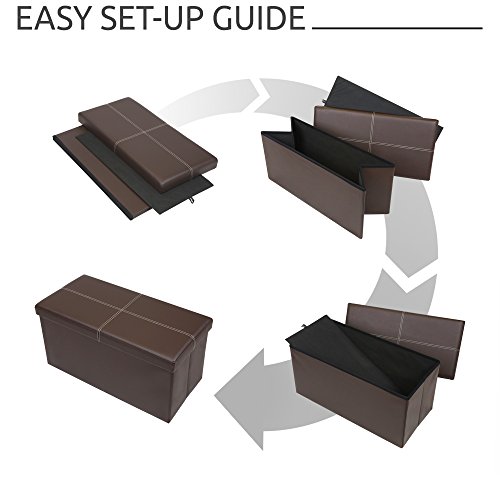 EASY SET-UP GUIDE