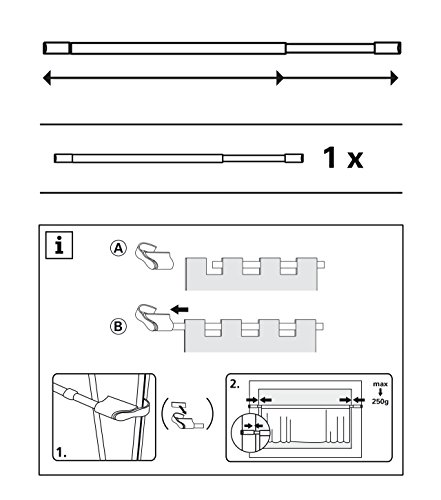 1 x

i

A

B

1.

2.

max
250g