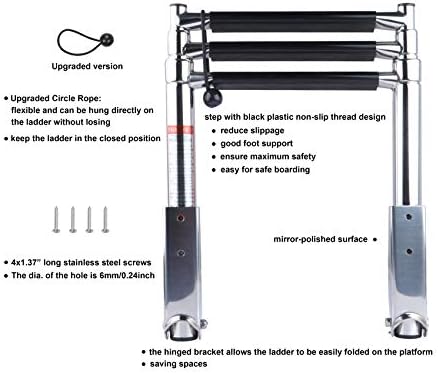 Upgraded version

• Upgraded Circle Rope:
flexible and can be hung directly on the ladder without losing

• keep the ladder in the closed position

step with black plastic non-slip thread design
• reduce slippage
• good foot support
• ensure maximum safety
• easy for safe boarding

mirror-polished surface •

• 4x1.37" long stainless steel screws
• The dia. of the hole is 6mm/0.24inch

• the hinged bracket allows the ladder to be easily folded on the platform
• saving spaces