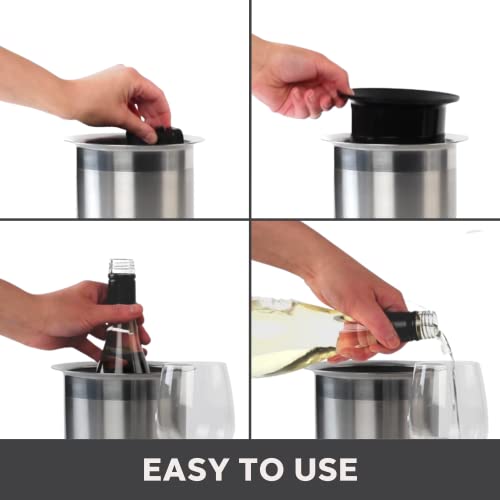 EASY TO USE