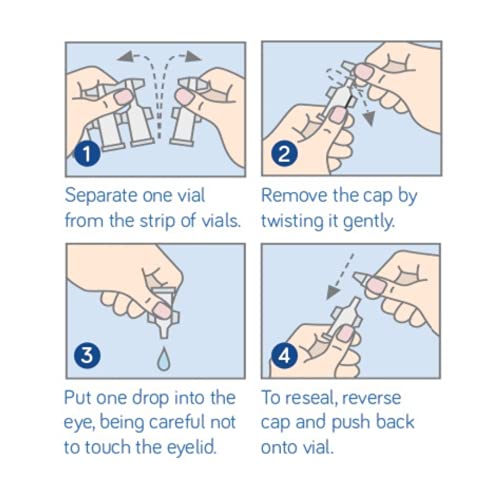 1

Separate one vial from the strip of vials.

2

Remove the cap by twisting it gently.

3

Put one drop into the eye, being careful not to touch the eyelid.

4

To reseal, reverse cap and push back onto vial.