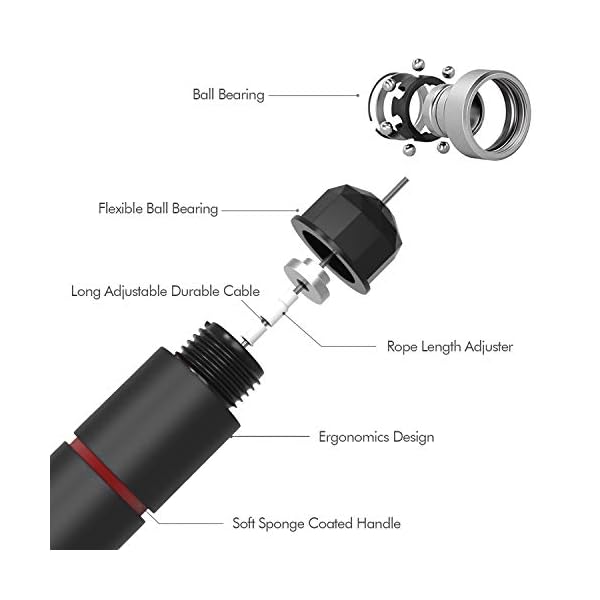 Ball Bearing

Flexible Ball Bearing

Long Adjustable Durable Cable

Rope Length Adjuster

Ergonomics Design

Soft Sponge Coated Handle