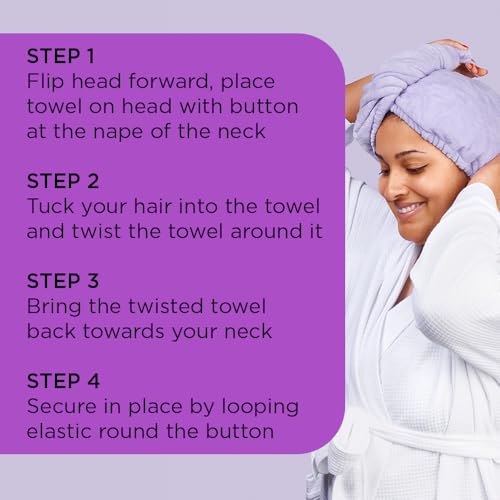 STEP 1
Flip head forward, place towel on head with button at the nape of the neck

STEP 2
Tuck your hair into the towel and twist the towel around it

STEP 3
Bring the twisted towel back towards your neck

STEP 4
Secure in place by looping elastic round the button