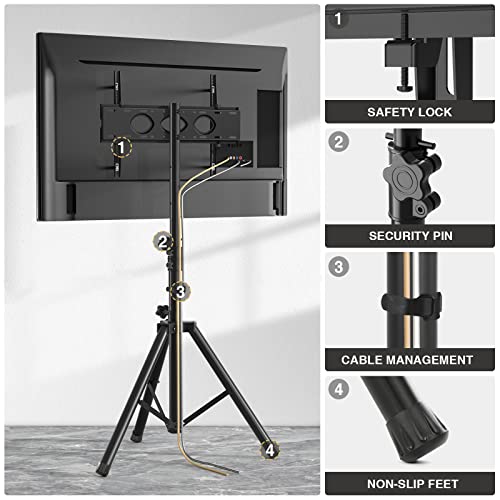 1
2
3
4

1
SAFETY LOCK

2
SECURITY PIN

3
CABLE MANAGEMENT

4
NON-SLIP FEET