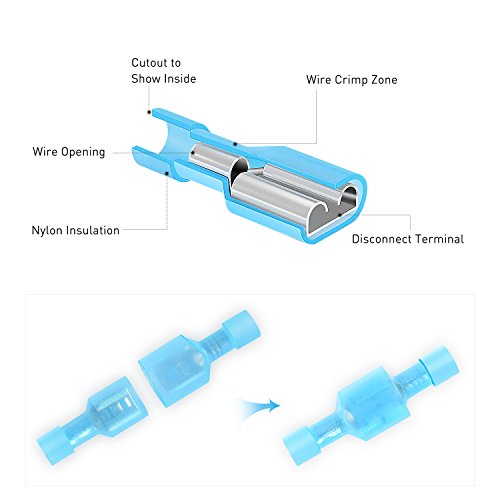 Cutout to Show Inside

Wire Crimp Zone

Wire Opening

Nylon Insulation

Disconnect Terminal