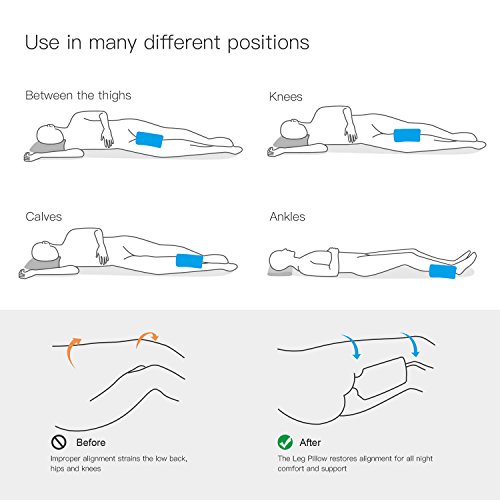 Use in many different positions

Between the thighs

Knees

Calves

Ankles

Before

Improper alignment strains the low back, hips and knees

After

The Leg Pillow restores alignment for all night comfort and support