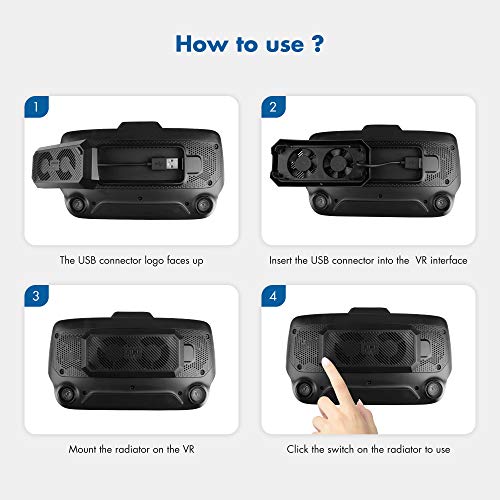 How to use ?

1

The USB connector logo faces up

2

Insert the USB connector into the VR interface

3

Mount the radiator on the VR

4

Click the switch on the radiator to use