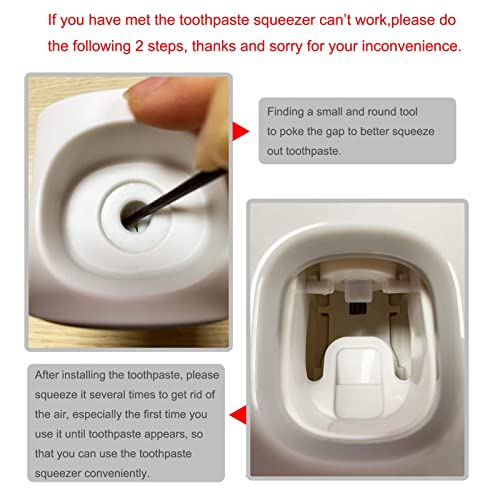 If you have met the toothpaste squeezer can't work,please do the following 2 steps, thanks and sorry for your inconvenience.

Finding a small and round tool to poke the gap to better squeeze out toothpaste.

After installing the toothpaste, please squeeze it several times to get rid of the air, especially the first time you use it until toothpaste appears, so that you can use the toothpaste squeezer conveniently.