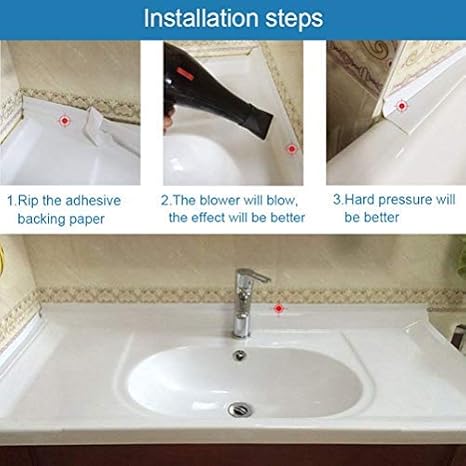 Installation steps

1.Rip the adhesive backing paper

2.The blower will blow, the effect will be better

3.Hard pressure will be better