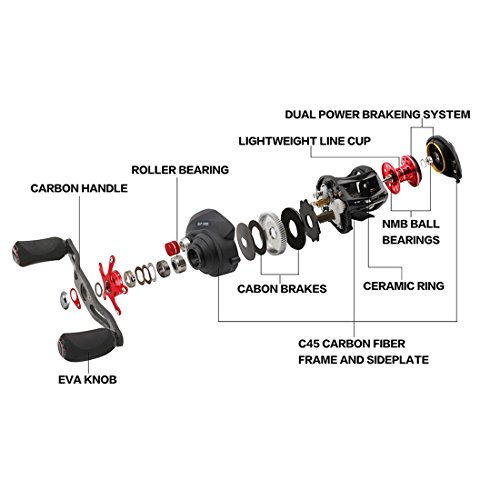 DUAL POWER BRAKEING SYSTEM

LIGHTWEIGHT LINE CUP

ROLLER BEARING

CARBON HANDLE

NMB BALL BEARINGS

CABON BRAKES

CERAMIC RING

C45 CARBON FIBER FRAME AND SIDEPLATE

EVA KNOB