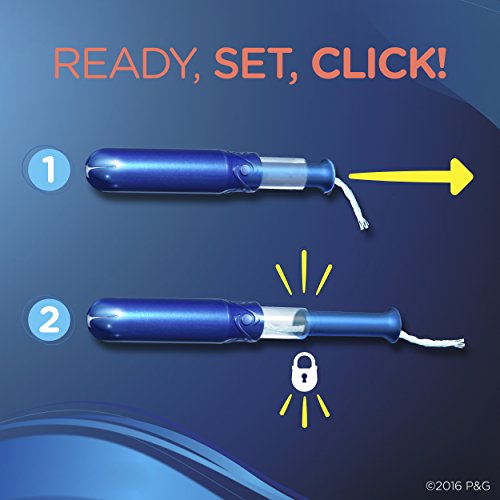 READY, SET, CLICK!

1

2

©2016 P&G