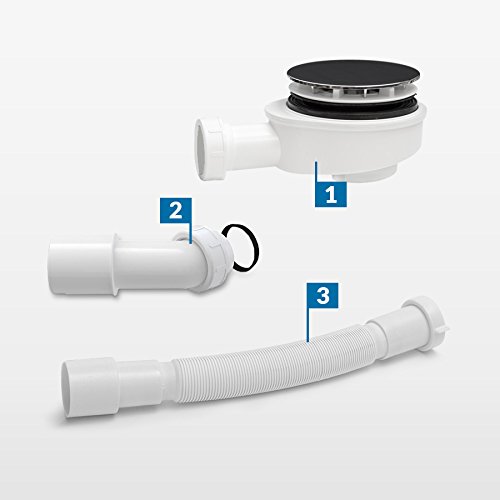 1

2

3