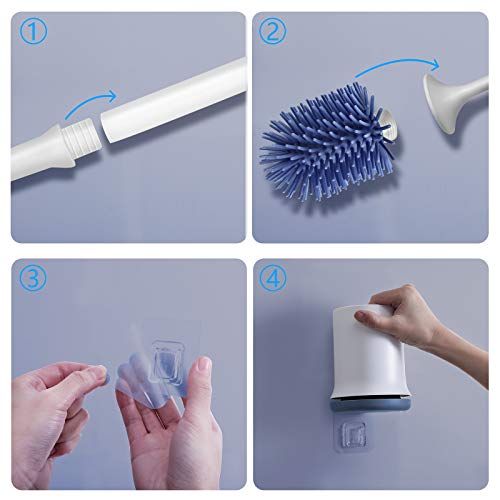 ①

②

③

④