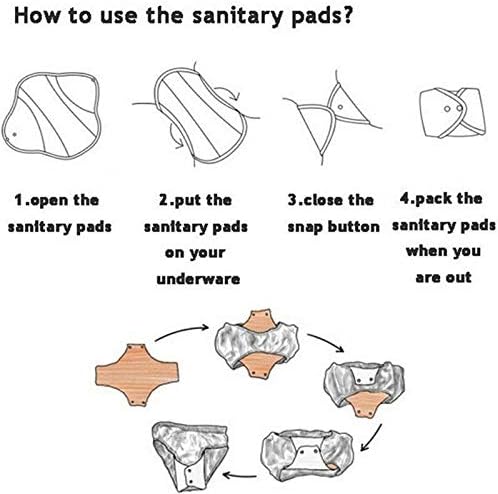 How to use the sanitary pads?

1.open the sanitary pads

2.put the sanitary pads on your underware

3.close the snap button

4.pack the sanitary pads when you are out