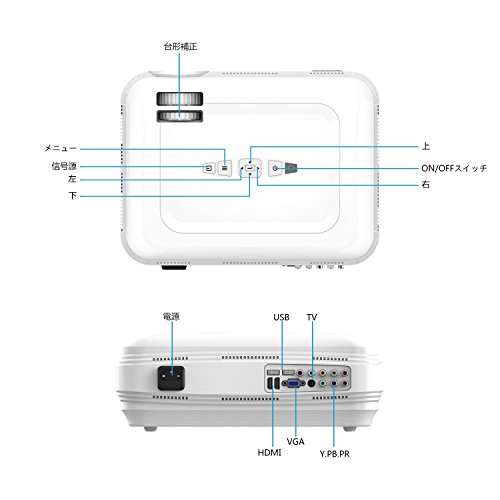 台形補正

メニュー
信号源
左
下

上
ON/OFFスイッチ
右

電源

USB
TV

HDMI
VGA
Y.PB.PR