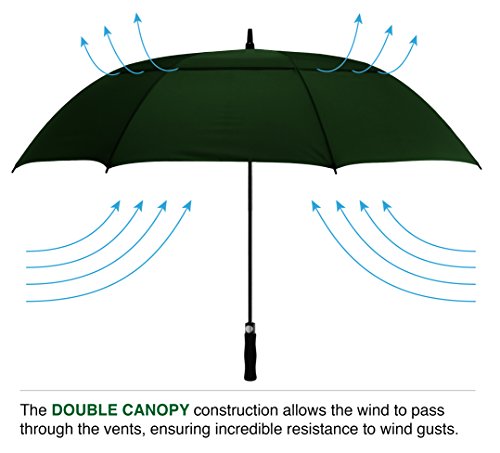 The DOUBLE CANOPY construction allows the wind to pass through the vents, ensuring incredible resistance to wind gusts.