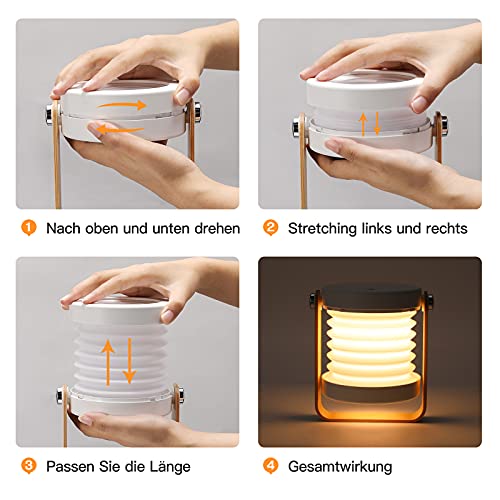 1 Nach oben und unten drehen

2 Stretching links und rechts

3 Passen Sie die Länge

4 Gesamtwirkung