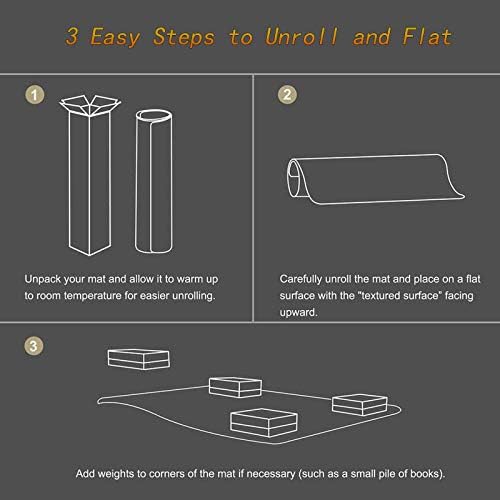 3 Easy Steps to Unroll and Flat

1

Unpack your mat and allow it to warm up to room temperature for easier unrolling.

2

Carefully unroll the mat and place on a flat surface with the "textured surface" facing upward.

3

Add weights to corners of the mat if necessary (such as a small pile of books).