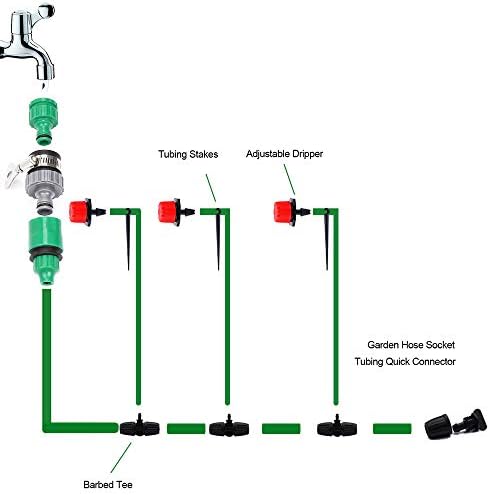 Tubing Stakes

Adjustable Dripper

Garden Hose Socket

Tubing Quick Connector

Barbed Tee