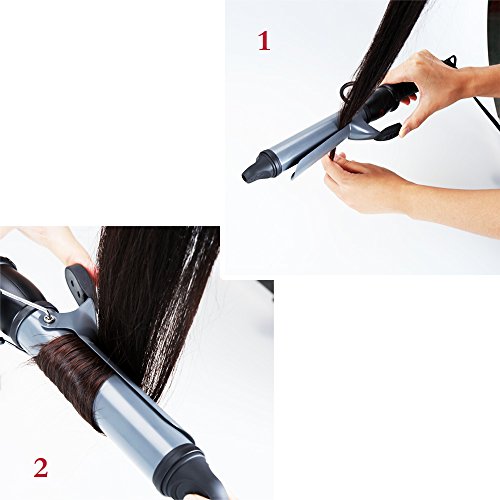 1

2