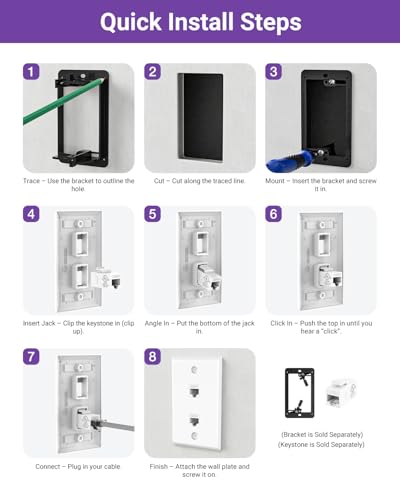 Quick Install Steps

1

Trace – Use the bracket to outline the hole.

2

Cut – Cut along the traced line.

3

Mount – Insert the bracket and screw it in.

4

Insert Jack – Clip the keystone in (clip up).

5

Angle In – Put the bottom of the jack in.

6

Click In – Push the top in until you hear a "click".

7

Connect – Plug in your cable

8

Finish – Attach the wall plate and screw it on.

(Bracket is Sold Separately)
(Keystone is Sold Separately)