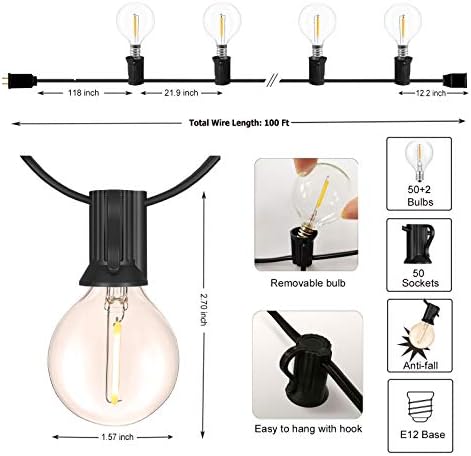 118 inch
21.9 inch
12.2 inch
Total Wire Length: 100 Ft
2.70 inch
1.57 inch
Removable bulb
Easy to hang with hook
50+2 Bulbs
50 Sockets
Anti-fall
E12 Base