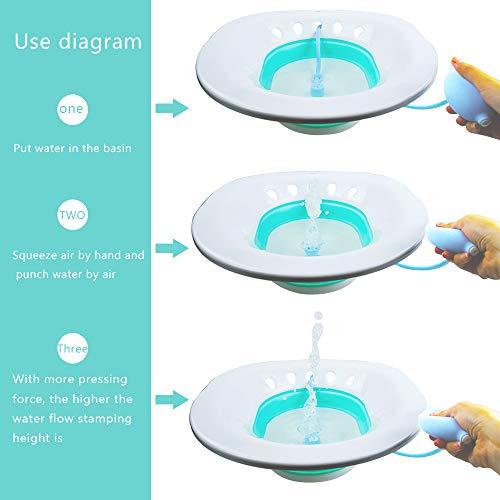 Use diagram

one

Put water in the basin

TWO

Squeeze air by hand and punch water by air

Three

With more pressing force, the higher the water flow stamping height is