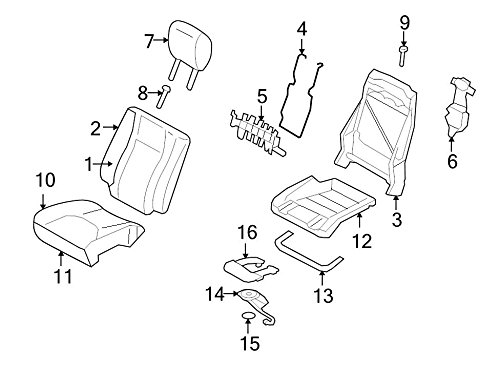 7
4
9
8
5
2
1
6
10
3
12
16
11
13
14
15