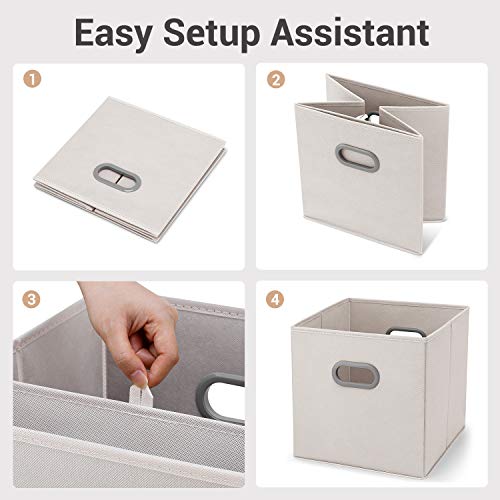 Easy Setup Assistant

1

2

3

4