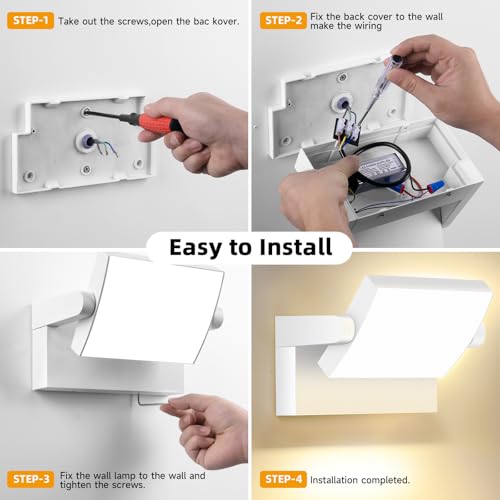 STEP-1 Take out the screws,open the bac kover.

STEP-2 Fix the back cover to the wall make the wiring

Easy to Install

STEP-3 Fix the wall lamp to the wall and tighten the screws.

STEP-4 Installation completed.