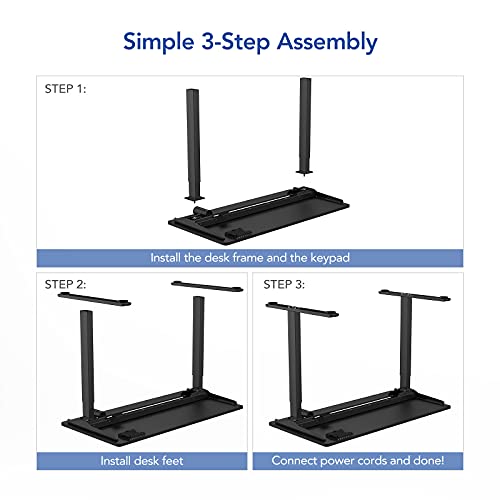 Simple 3-Step Assembly

STEP 1:

Install the desk frame and the keypad

STEP 2:

Install desk feet

STEP 3:

Connect power cords and done!