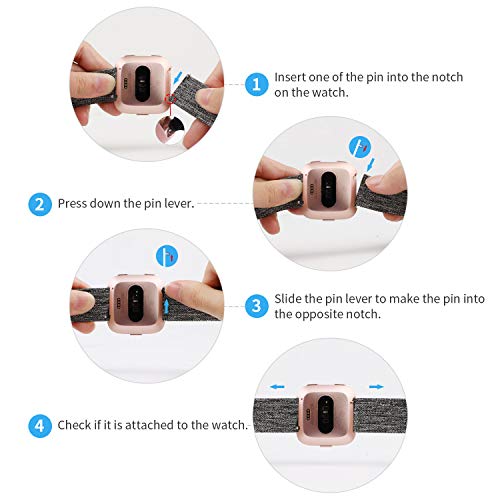 1 Insert one of the pin into the notch on the watch.

2 Press down the pin lever.

3 Slide the pin lever to make the pin into the opposite notch.

4 Check if it is attached to the watch.