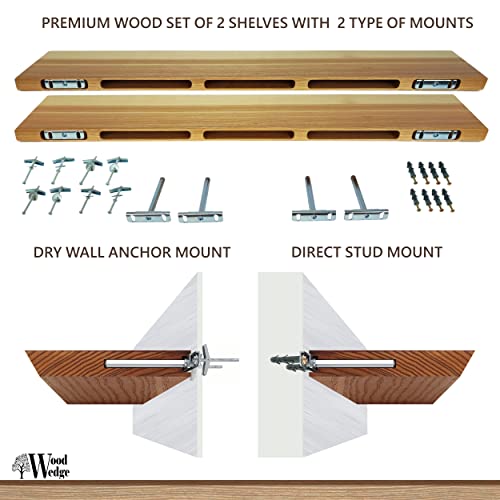 PREMIUM WOOD SET OF 2 SHELVES WITH 2 TYPE OF MOUNTS

DRY WALL ANCHOR MOUNT

DIRECT STUD MOUNT

Wood Wedge