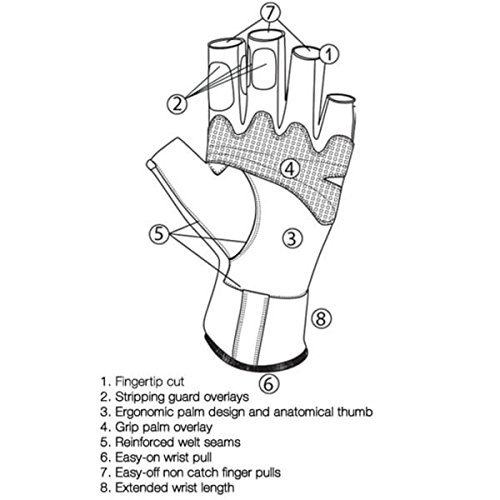 7
1
2
4
5
3
8
6

1. Fingertip cut
2. Stripping guard overlays
3. Ergonomic palm design and anatomical thumb
4. Grip palm overlay
5. Reinforced welt seams
6. Easy-on wrist pull
7. Easy-off non catch finger pulls
8. Extended wrist length