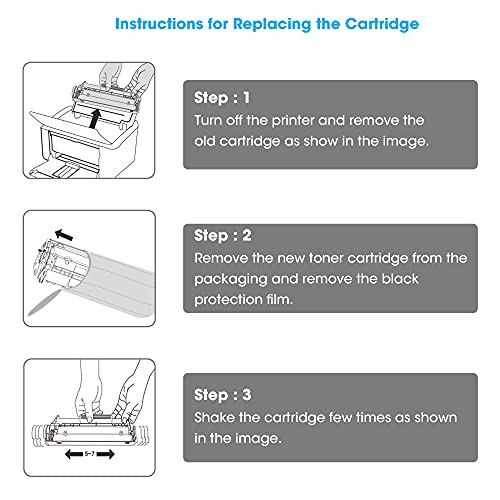 Instructions for Replacing the Cartridge

Step : 1
Turn off the printer and remove the old cartridge as show in the image.

Step : 2
Remove the new toner cartridge from the packaging and remove the black protection film.

5~7

Step : 3
Shake the cartridge few times as shown in the image.