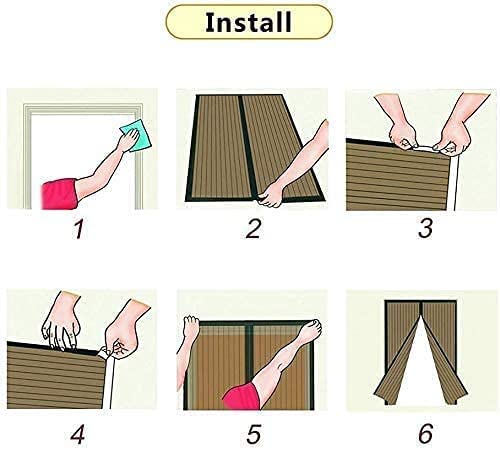 Install

1

2

3

4

5

6