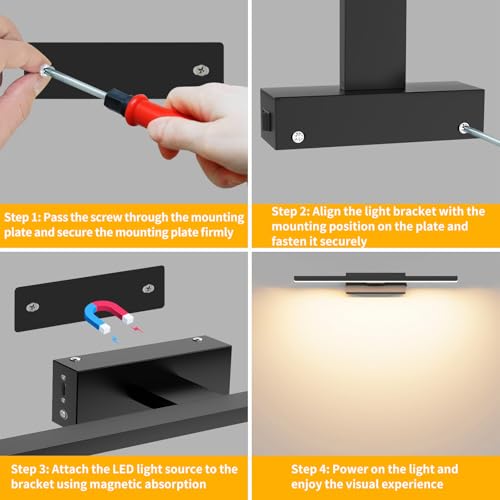 Step 1: Pass the screw through the mounting plate and secure the mounting plate firmly

Step 2: Align the light bracket with the mounting position on the plate and fasten it securely

Step 3: Attach the LED light source to the bracket using magnetic absorption

Step 4: Power on the light and enjoy the visual experience