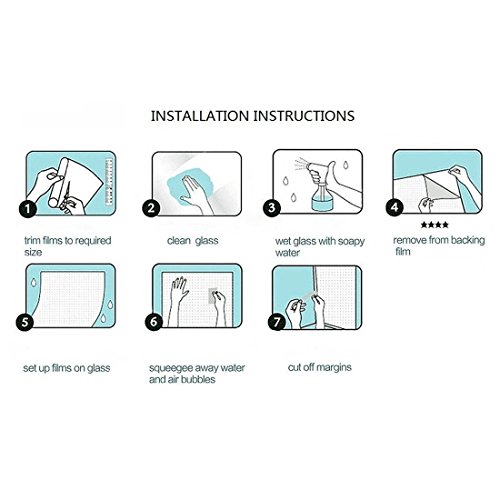 INSTALLATION INSTRUCTIONS

1

trim films to required size

2

clean glass

3

wet glass with soapy water

4

★★★★

remove from backing film

5

set up films on glass

6

squeegee away water and air bubbles

7

cut off margins