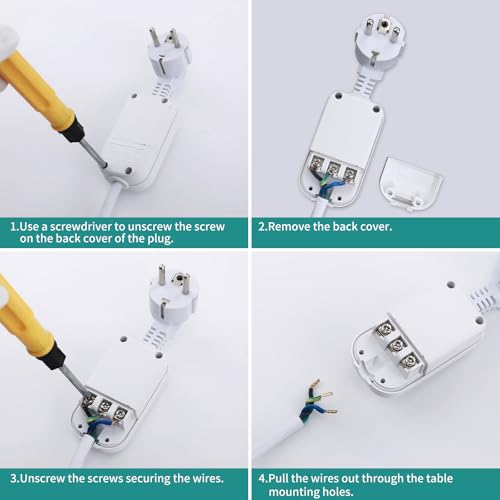 1.Use a screwdriver to unscrew the screw on the back cover of the plug.

2.Remove the back cover.

3.Unscrew the screws securing the wires.

4.Pull the wires out through the table mounting holes.