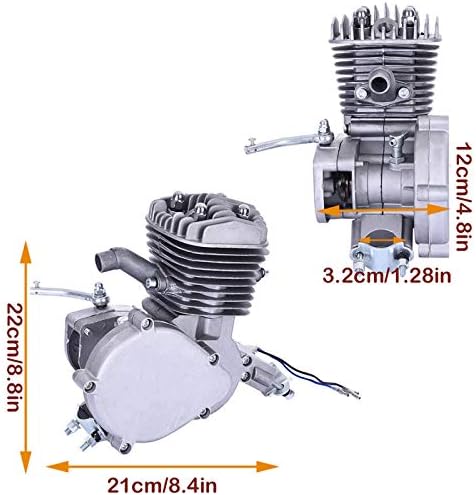 12cm/4.8in

3.2cm/1.28in

22cm/8.8in

21cm/8.4in