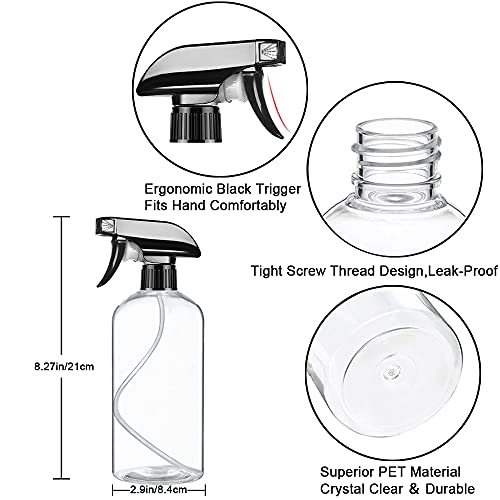 Ergonomic Black Trigger
Fits Hand Comfortably

Tight Screw Thread Design,Leak-Proof

8.27in/21cm

2.9in/8.4cm

Superior PET Material
Crystal Clear & Durable