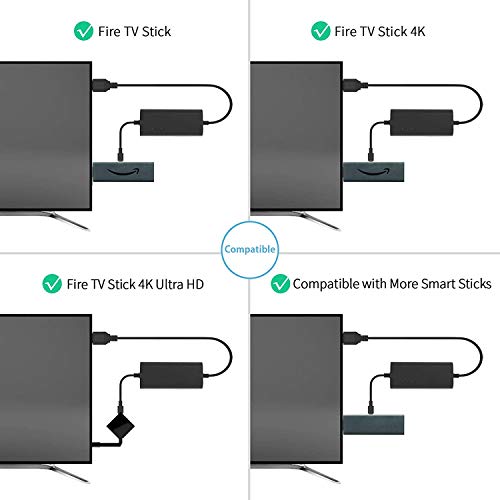 Fire TV Stick

Fire TV Stick 4K

Compatible

Fire TV Stick 4K Ultra HD

Compatible with More Smart Sticks