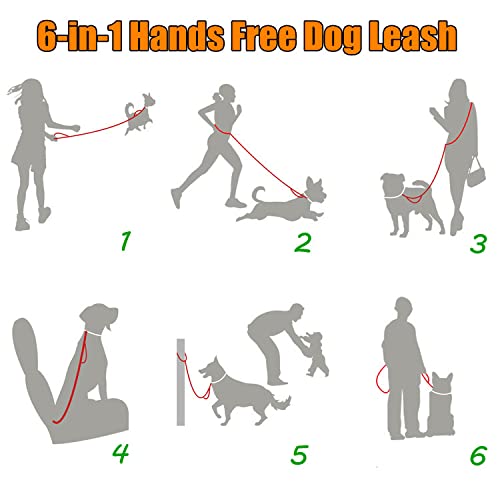 6-in-1 Hands Free Dog Leash

1

2

3

4

5

6