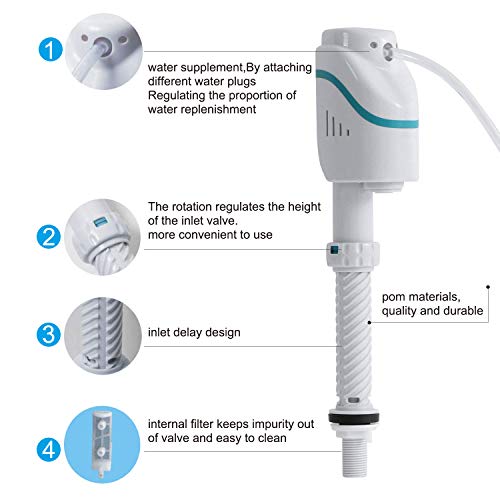 1

water supplement,By attaching different water plugs Regulating the proportion of water replenishment

2

The rotation regulates the height of the inlet valve. more convenient to use

pom materials, quality and durable

3

inlet delay design

4

internal filter keeps impurity out of valve and easy to clean