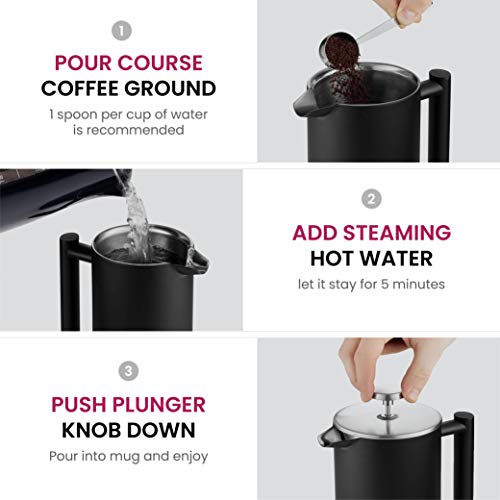 1

POUR COURSE
COFFEE GROUND

1 spoon per cup of water is recommended

2

ADD STEAMING
HOT WATER

let it stay for 5 minutes

3

PUSH PLUNGER
KNOB DOWN

Pour into mug and enjoy