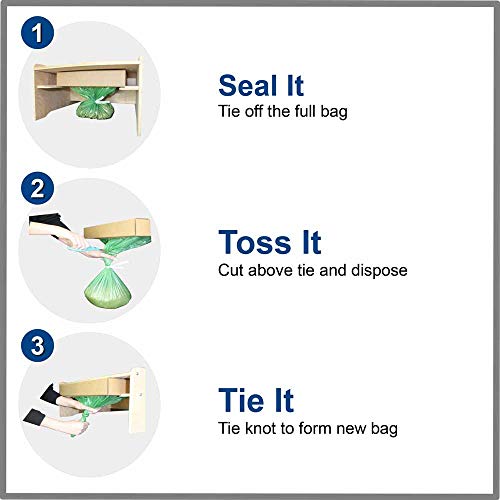 1

Seal It
Tie off the full bag

2

Toss It
Cut above tie and dispose

3

Tie It
Tie knot to form new bag