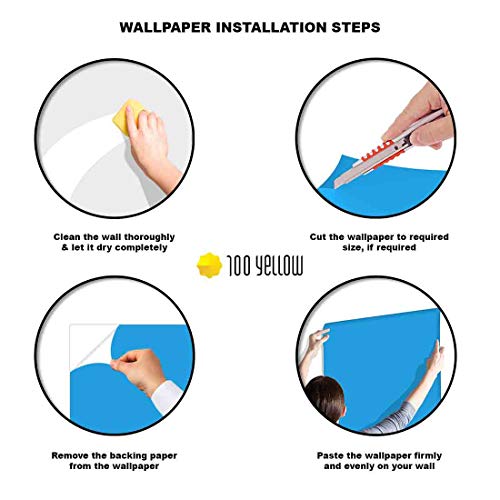 WALLPAPER INSTALLATION STEPS

Clean the wall thoroughly & let it dry completely

Cut the wallpaper to required size, if required

100 YELLOW

Remove the backing paper from the wallpaper

Paste the wallpaper firmly and evenly on your wall